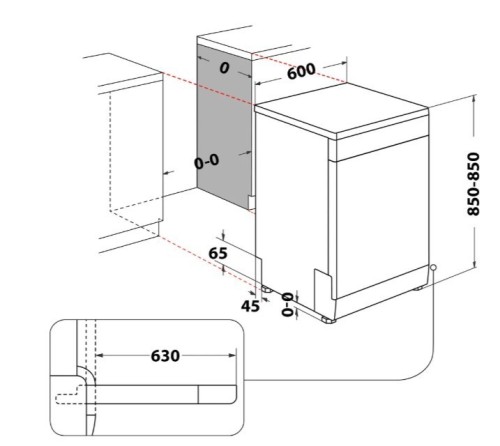 0
600
0-0
850-850
65
45
0-0
630